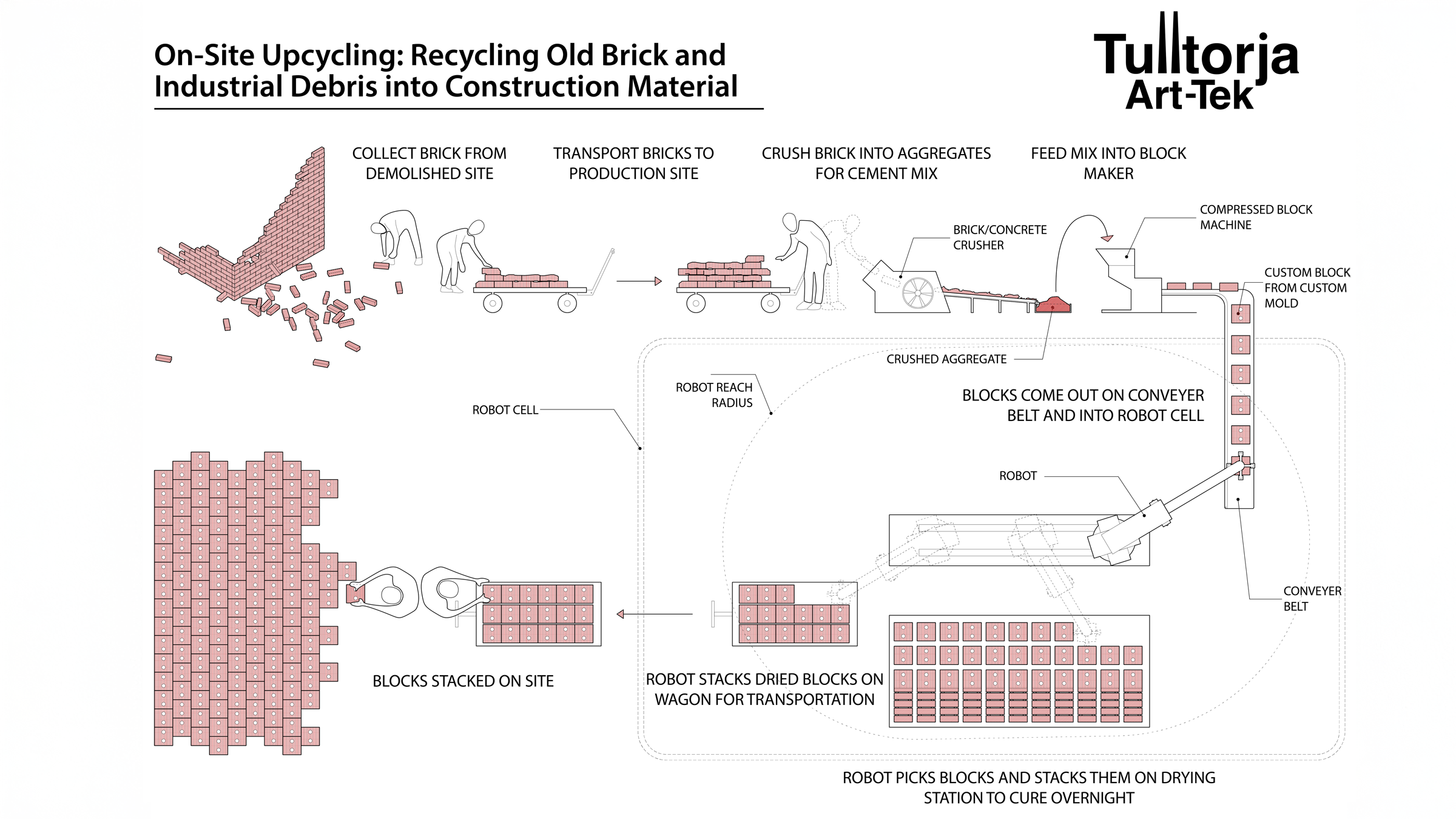 On-Site Upcycling: Recycling Old Brick and Industrial Debris into Construction Material

Tulltorja Art-Tek

COLLECT BRICK FROM DEMOLISHED SITE

TRANSPORT BRICKS TO PRODUCTION SITE

CRUSH BRICK INTO AGGREGATES FOR CEMENT MIX

FEED MIX INTO BLOCK MAKER

BRICK/CONCRETE CRUSHER

COMPRESSED BLOCK MACHINE

CUSTOM BLOCK FROM CUSTOM MOLD

CRUSHED AGGREGATE

ROBOT REACH RADIUS

ROBOT CELL

BLOCKS COME OUT ON CONVEYER BELT AND INTO ROBOT CELL

ROBOT

CONVEYER BELT

BLOCKS STACKED ON SITE

ROBOT STACKS DRIED BLOCKS ON WAGON FOR TRANSPORTATION

ROBOT PICKS BLOCKS AND STACKS THEM ON DRYING STATION TO CURE OVERNIGHT